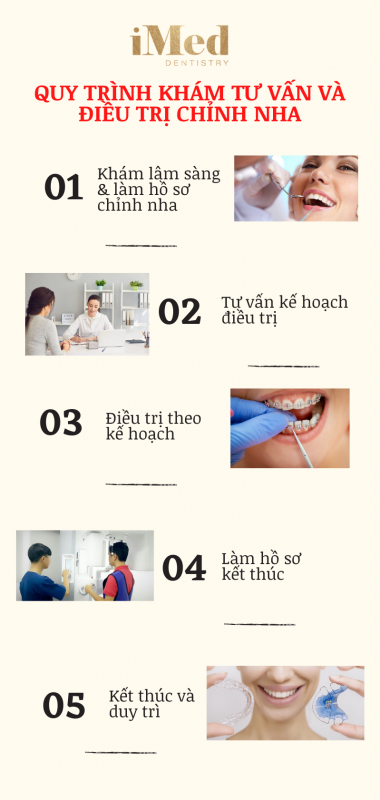 iMed
DENTISTRY

QUY TRÌNH KHÁM TƯ VẤN VÀ ĐIỀU TRỊ CHỈNH NHA

01 Khám lâm sàng & làm hồ sơ chỉnh nha

02 Tư vấn kế hoạch điều trị

03 Điều trị theo kế hoạch

04 Làm hồ sơ kết thúc

05 Kết thúc và duy trì